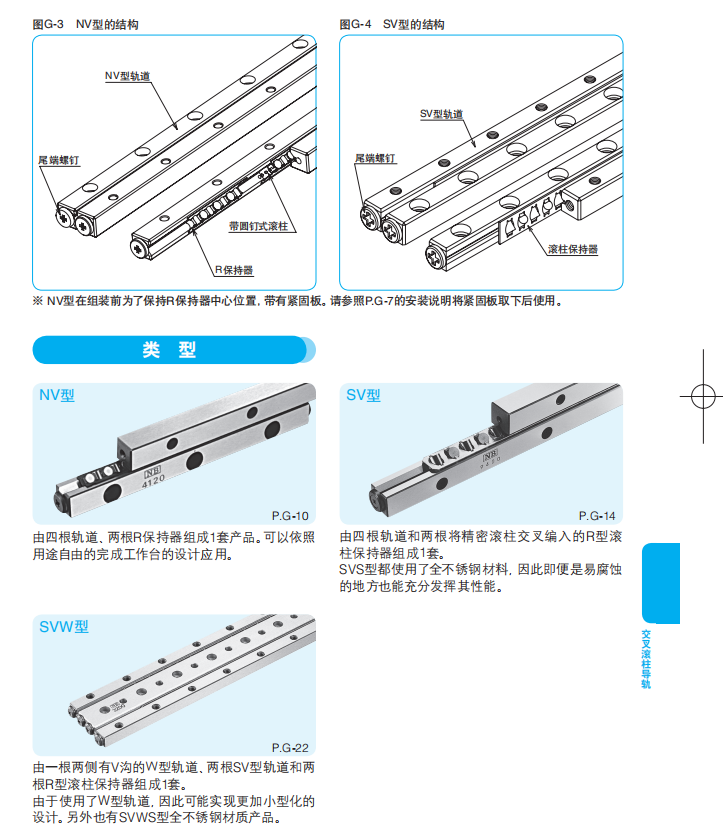 图G-3　NV型的结构

NV型轨道

尾端螺钉

带圆钉式滚柱

R保持器

图G-4　SV型的结构

SV型轨道

尾端螺钉

滚柱保持器

※ NV型在组装前为了保持R保持器中心位置，带有紧固板。请参照P.G-7的安装说明将紧固板取下后使用。

类　型

NV型

NB
4120

P.G-10

由四根轨道、两根R保持器组成1套产品。可以依照用途自由的完成工作台的设计应用。

SV型

NB

P.G-14

由四根轨道和两根将精密滚柱交叉编入的R型滚柱保持器组成1套。
SVS型都使用了全不锈钢材料，因此即便是易腐蚀的地方也能充分发挥其性能。

SVW型

P.G-22

由一根两侧有V沟的W型轨道、两根SV型轨道和两根R型滚柱保持器组成1套。
由于使用了W型轨道，因此可能实现更加小型化的设计。另外也有SVWS型全不锈钢材质产品。

交叉滚柱导轨