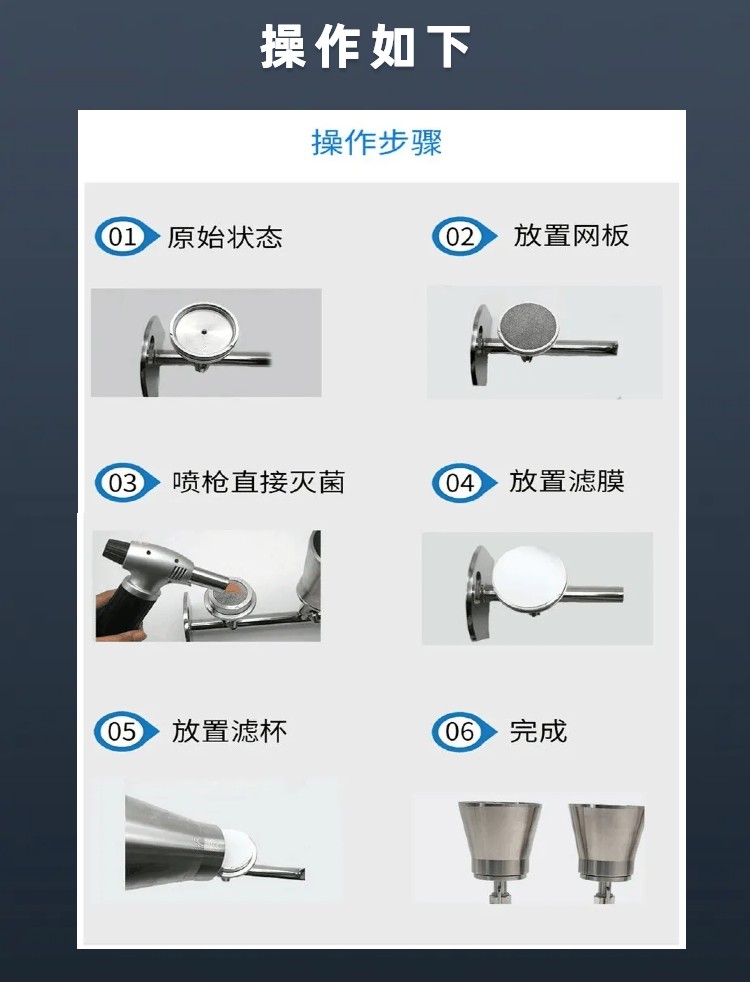 操作如下

操作步骤

01 原始状态

02 放置网板

03 喷枪直接灭菌

04 放置滤膜

05 放置滤杯

06 完成