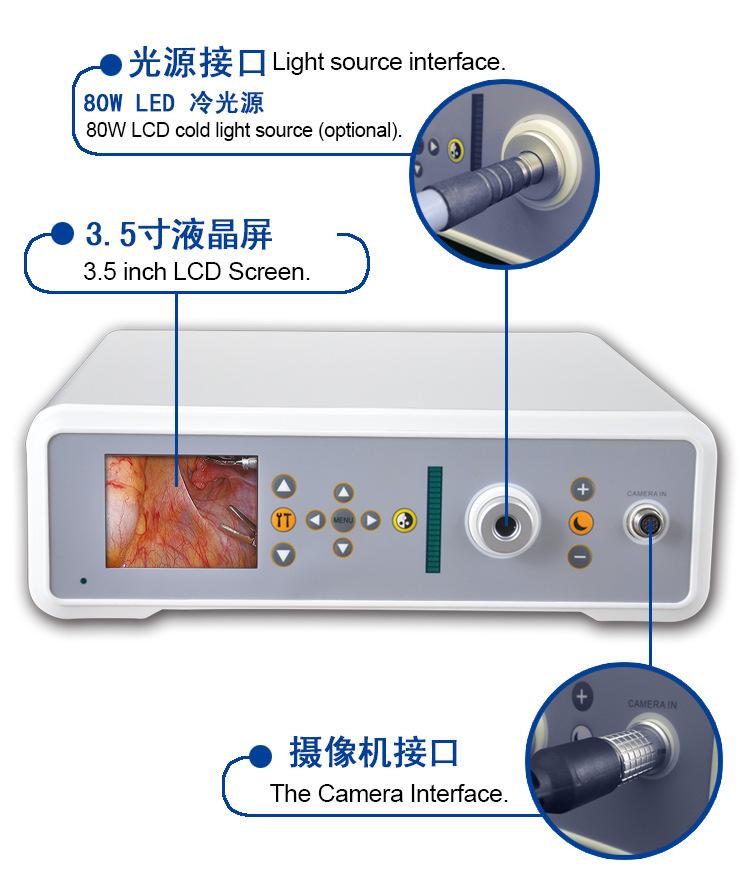 光源接口 Light source interface.
80W LED 冷光源
80W LCD cold light source (optional).

3.5寸液晶屏
3.5 inch LCD Screen.

MENU

CAMERA IN

CAMERA IN

摄像机接口
The Camera Interface.